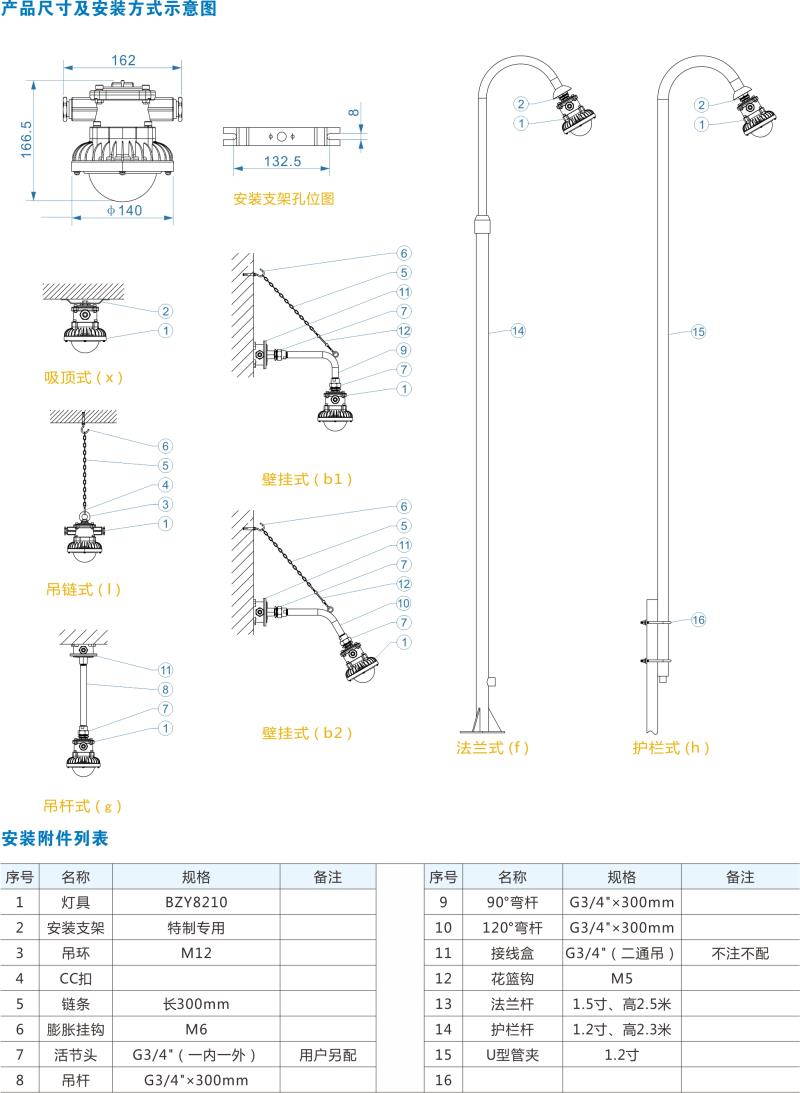 产品尺寸及安装方式示意图

162

166.5

φ140

8

132.5

安装支架孔位图

2
1

吸顶式（x）

6
5
4
3
1

吊链式（l）

11
8
7
1

吊杆式（g）

6
5
11
7
12
9
7
1

壁挂式（b1）

6
5
11
7
12
10
7
1

壁挂式（b2）

2
1
14

法兰式（f）

2
1
15
16

护栏式（h）

安装附件列表

| 序号 | 名称 | 规格 | 备注 |
|---|---|---|---|
| 1 | 灯具 | BZY8210 | |
| 2 | 安装支架 | 特制专用 | |
| 3 | 吊环 | M12 | |
| 4 | CC扣 | | |
| 5 | 链条 | 长300mm | |
| 6 | 膨胀挂钩 | M6 | |
| 7 | 活节头 | G3/4"（一内一外） | 用户另配 |
| 8 | 吊杆 | G3/4"×300mm | |

| 序号 | 名称 | 规格 | 备注 |
|---|---|---|---|
| 9 | 90°弯杆 | G3/4"×300mm | |
| 10 | 120°弯杆 | G3/4"×300mm | |
| 11 | 接线盒 | G3/4"（二通吊） | 不注不配 |
| 12 | 花篮钩 | M5 | |
| 13 | 法兰杆 | 1.5寸、高2.5米 | |
| 14 | 护栏杆 | 1.2寸、高2.3米 | |
| 15 | U型管夹 | 1.2寸 | |
| 16 | | | |