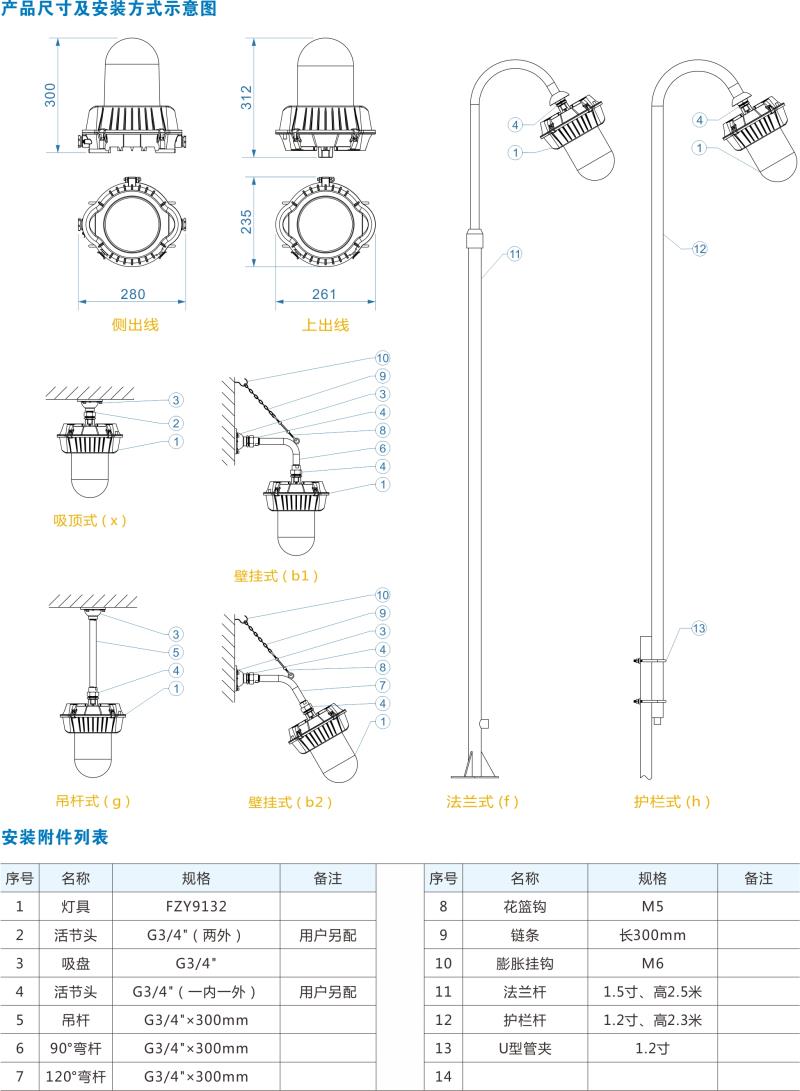 产品尺寸及安装方式示意图

300
280
侧出线

312
235
261
上出线

3
2
1
吸顶式（x）

10
9
3
4
8
6
4
1
壁挂式（b1）

3
5
4
1
吊杆式（g）

10
9
3
4
8
7
4
1
壁挂式（b2）

4
1
11
法兰式（f）

4
1
12
13
护栏式（h）

安装附件列表

| 序号 | 名称 | 规格 | 备注 |
|---|---|---|---|
| 1 | 灯具 | FZY9132 | |
| 2 | 活节头 | G3/4"（两外） | 用户另配 |
| 3 | 吸盘 | G3/4" | |
| 4 | 活节头 | G3/4"（一内一外） | 用户另配 |
| 5 | 吊杆 | G3/4"×300mm | |
| 6 | 90°弯杆 | G3/4"×300mm | |
| 7 | 120°弯杆 | G3/4"×300mm | |

| 序号 | 名称 | 规格 | 备注 |
|---|---|---|---|
| 8 | 花篮钩 | M5 | |
| 9 | 链条 | 长300mm | |
| 10 | 膨胀挂钩 | M6 | |
| 11 | 法兰杆 | 1.5寸、高2.5米 | |
| 12 | 护栏杆 | 1.2寸、高2.3米 | |
| 13 | U型管夹 | 1.2寸 | |
| 14 | | | |