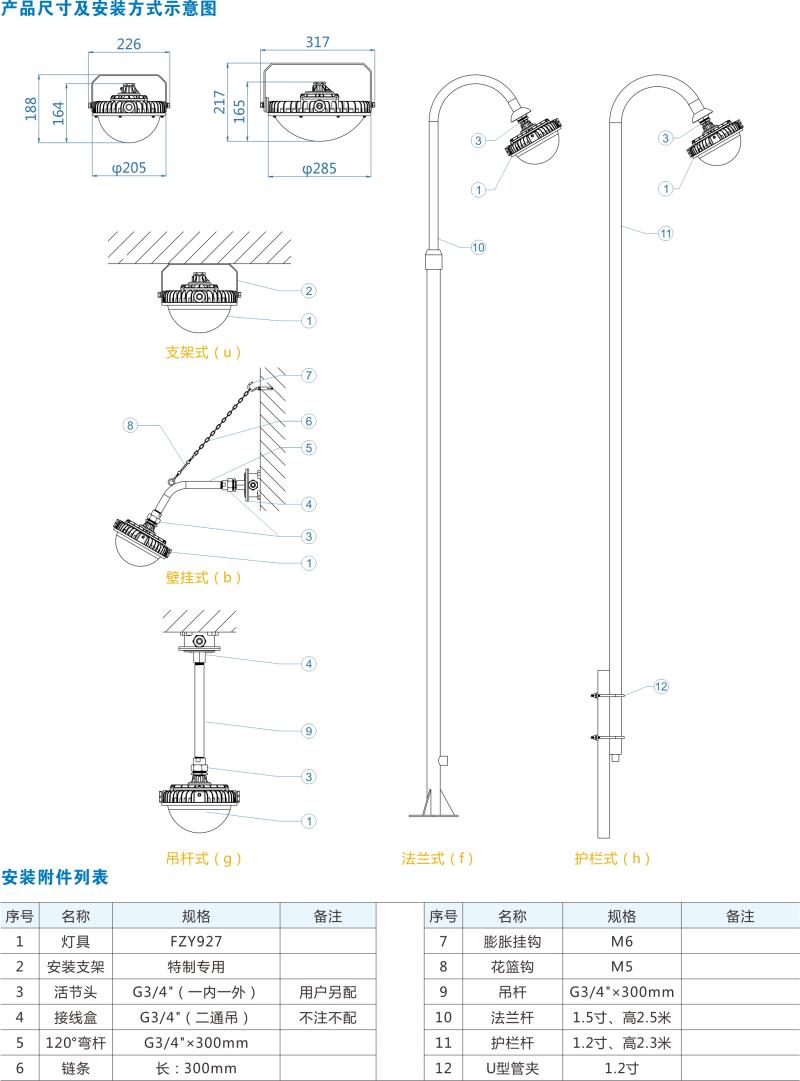 产品尺寸及安装方式示意图

226
188
164
φ205

317
217
165
φ285

2
1
支架式（u）

7
8
6
5
4
3
1
壁挂式（b）

4
9
3
1
吊杆式（g）

3
1
10
法兰式（f）

3
1
11
12
护栏式（h）

安装附件列表

| 序号 | 名称 | 规格 | 备注 |
|---|---|---|---|
| 1 | 灯具 | FZY927 | |
| 2 | 安装支架 | 特制专用 | |
| 3 | 活节头 | G3/4"（一内一外） | 用户另配 |
| 4 | 接线盒 | G3/4"（二通吊） | 不注不配 |
| 5 | 120°弯杆 | G3/4"×300mm | |
| 6 | 链条 | 长：300mm | |

| 序号 | 名称 | 规格 | 备注 |
|---|---|---|---|
| 7 | 膨胀挂钩 | M6 | |
| 8 | 花篮钩 | M5 | |
| 9 | 吊杆 | G3/4"×300mm | |
| 10 | 法兰杆 | 1.5寸、高2.5米 | |
| 11 | 护栏杆 | 1.2寸、高2.3米 | |
| 12 | U型管夹 | 1.2寸 | |